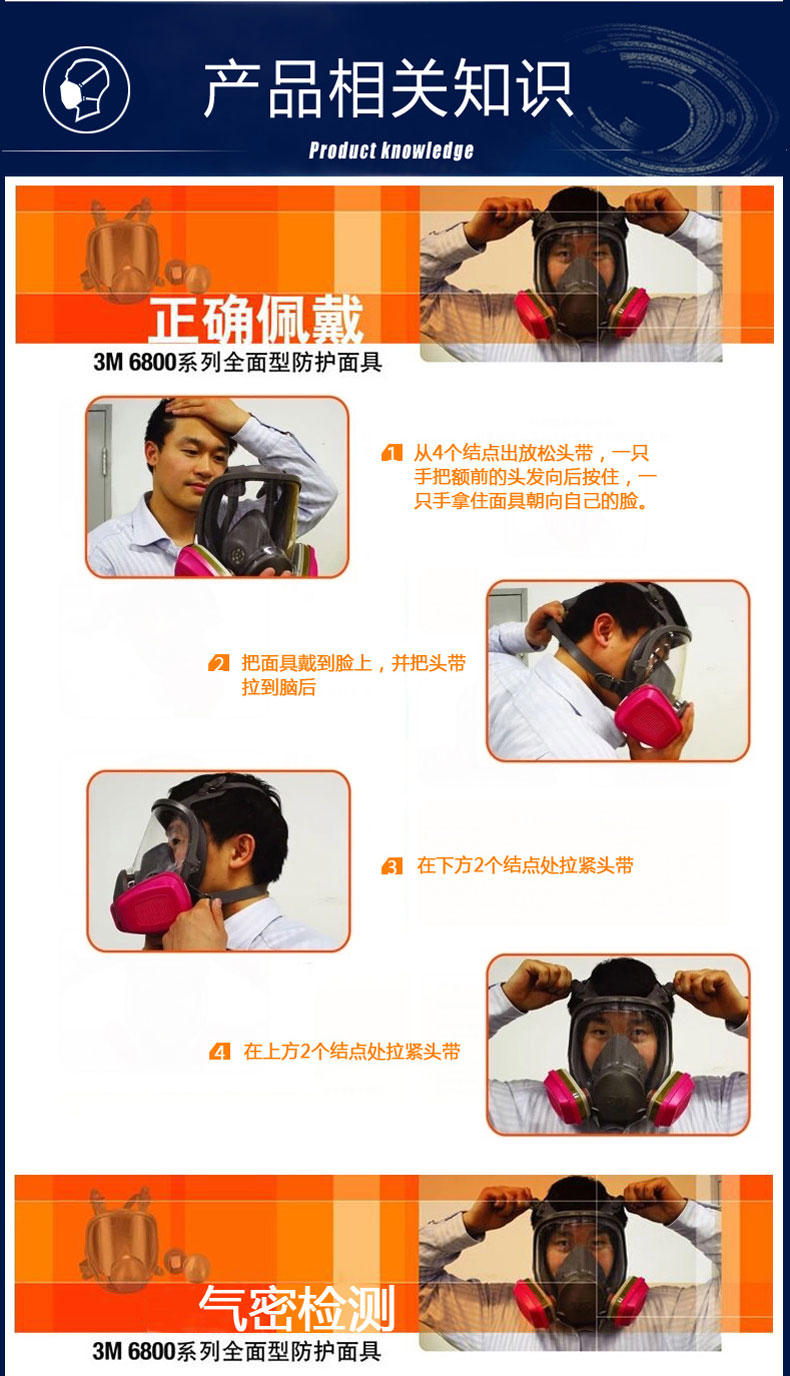 产品相关知识

Product knowledge

正确佩戴

3M 6800系列全面型防护面具

1 从4个结点出放松头带，一只手把额前的头发向后按住，一只手拿住面具朝向自己的脸。

2 把面具戴到脸上，并把头带拉到脑后

3 在下方2个结点处拉紧头带

4 在上方2个结点处拉紧头带

气密检测

3M 6800系列全面型防护面具