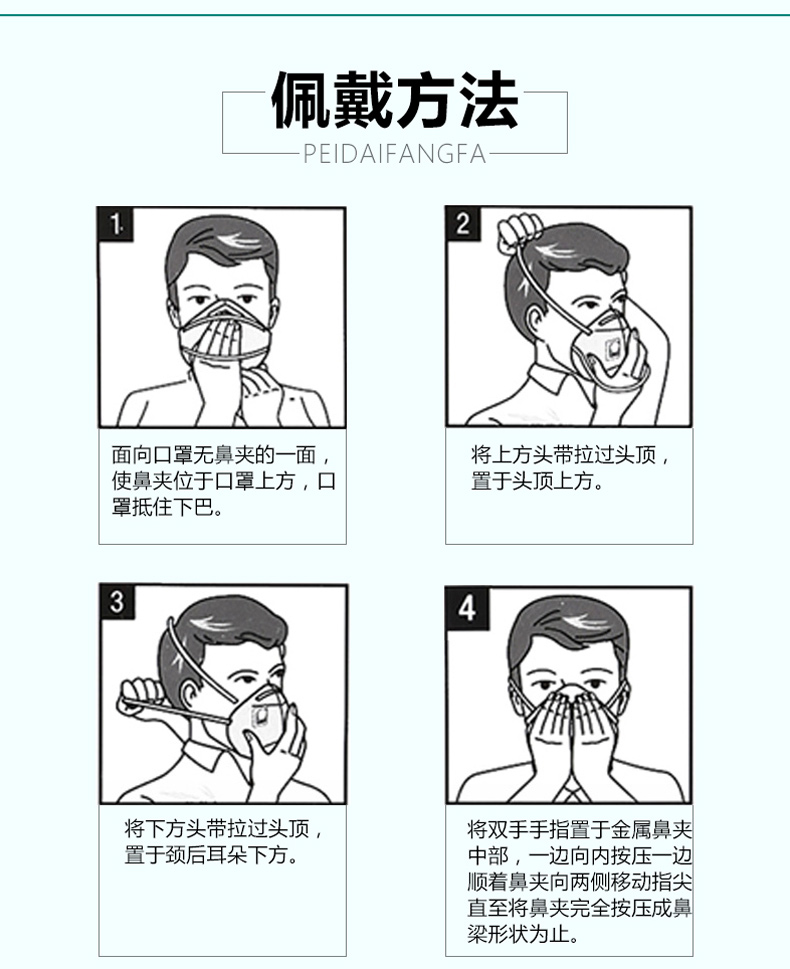 佩戴方法
PEIDAIFANGFA

1
面向口罩无鼻夹的一面，使鼻夹位于口罩上方，口罩抵住下巴。

2
将上方头带拉过头顶，置于头顶上方。

3
将下方头带拉过头顶，置于颈后耳朵下方。

4
将双手手指置于金属鼻夹中部，一边向内按压一边顺着鼻夹向两侧移动指尖直至将鼻夹完全按压成鼻梁形状为止。