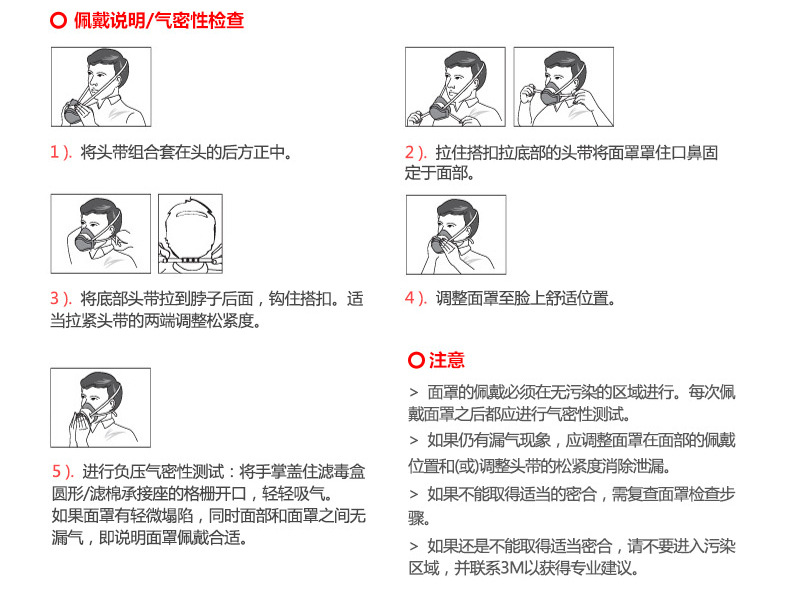 佩戴说明/气密性检查

1 ). 将头带组合套在头的后方正中。

2 ). 拉住搭扣拉底部的头带将面罩罩住口鼻固定于面部。

3 ). 将底部头带拉到脖子后面，钩住搭扣。适当拉紧头带的两端调整松紧度。

4 ). 调整面罩至脸上舒适位置。

5 ). 进行负压气密性测试：将手掌盖住滤毒盒圆形/滤棉承接座的格栅开口，轻轻吸气。
如果面罩有轻微塌陷，同时面部和面罩之间无漏气，即说明面罩佩戴合适。

注意

> 面罩的佩戴必须在无污染的区域进行。每次佩戴面罩之后都应进行气密性测试。

> 如果仍有漏气现象，应调整面罩在面部的佩戴位置和(或)调整头带的松紧度消除泄漏。

> 如果不能取得适当的密合，需复查面罩检查步骤。

> 如果还是不能取得适当密合，请不要进入污染区域，并联系3M以获得专业建议。