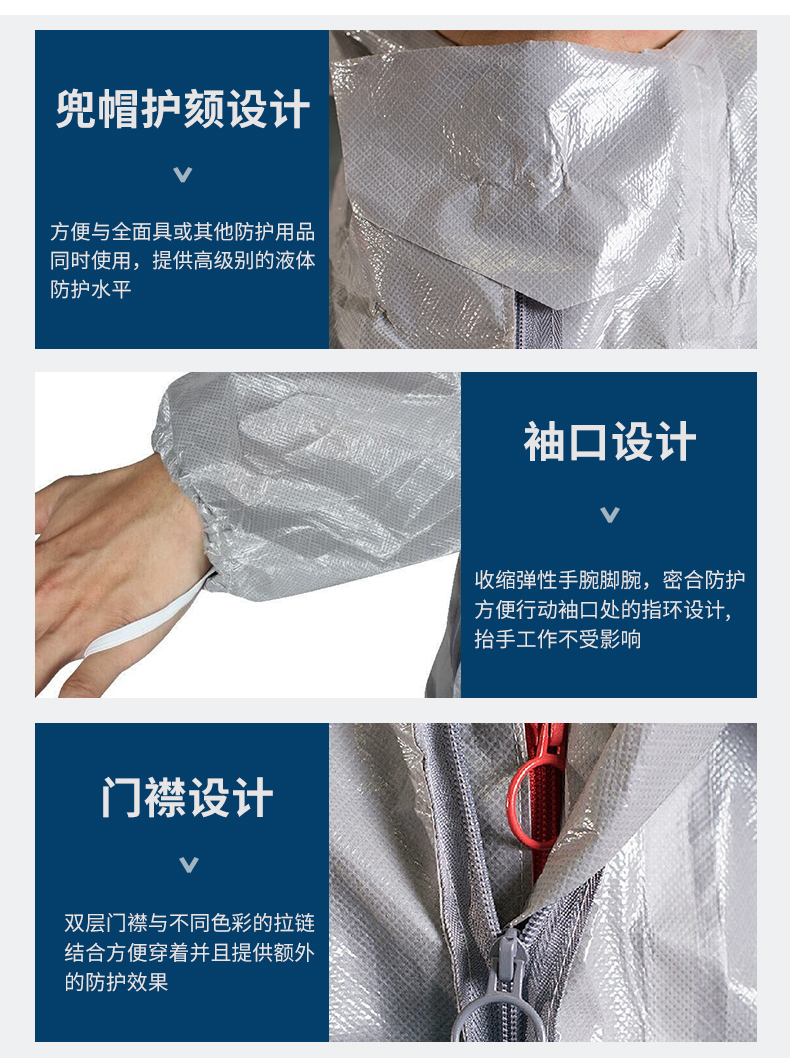 兜帽护颏设计

方便与全面具或其他防护用品同时使用，提供高级别的液体防护水平

袖口设计

收缩弹性手腕脚腕，密合防护方便行动袖口处的指环设计，抬手工作不受影响

门襟设计

双层门襟与不同色彩的拉链结合方便穿着并且提供额外的防护效果