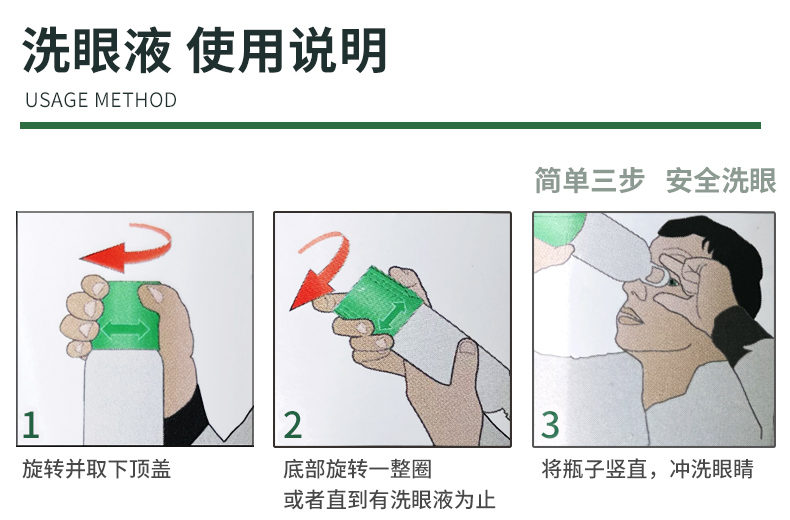 洗眼液 使用说明
USAGE METHOD

简单三步 安全洗眼

1
旋转并取下顶盖

2
底部旋转一整圈
或者直到有洗眼液为止

3
将瓶子竖直，冲洗眼睛